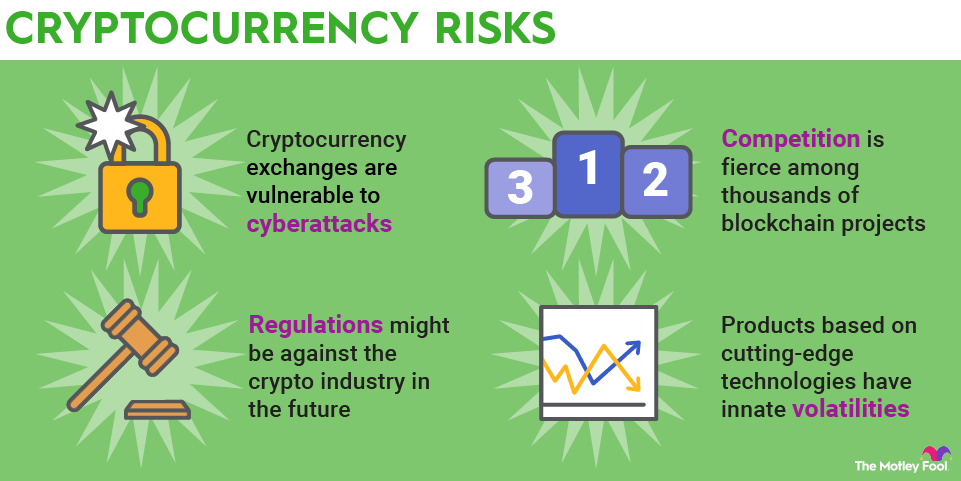 CRYPTOCURRENCY RISKS

Cryptocurrency exchanges are vulnerable to cyberattacks

3 1 2

Competition is fierce among thousands of blockchain projects

Regulations might be against the crypto industry in the future

Products based on cutting-edge technologies have innate volatilities

The Motley Fool