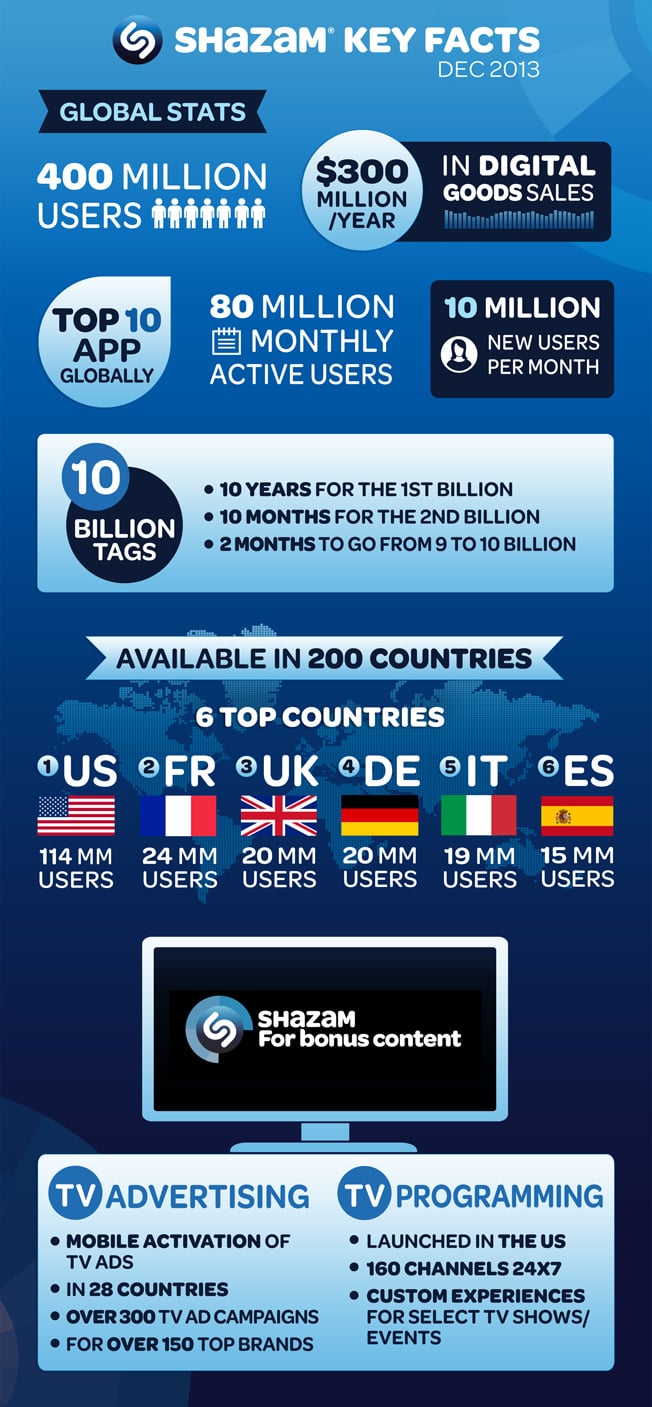 SHAZAM® KEY FACTS
DEC 2013

GLOBAL STATS

400 MILLION USERS

$300 MILLION /YEAR

IN DIGITAL GOODS SALES

TOP 10 APP GLOBALLY

80 MILLION MONTHLY ACTIVE USERS

10 MILLION NEW USERS PER MONTH

10 BILLION TAGS

• 10 YEARS FOR THE 1ST BILLION
• 10 MONTHS FOR THE 2ND BILLION
• 2 MONTHS TO GO FROM 9 TO 10 BILLION

AVAILABLE IN 200 COUNTRIES

6 TOP COUNTRIES

1 US
114 MM USERS

2 FR
24 MM USERS

3 UK
20 MM USERS

4 DE
20 MM USERS

5 IT
19 MM USERS

6 ES
15 MM USERS

SHAZAM
For bonus content

TV ADVERTISING
• MOBILE ACTIVATION OF TV ADS
• IN 28 COUNTRIES
• OVER 300 TV AD CAMPAIGNS
• FOR OVER 150 TOP BRANDS

TV PROGRAMMING
• LAUNCHED IN THE US
• 160 CHANNELS 24X7
• CUSTOM EXPERIENCES FOR SELECT TV SHOWS/ EVENTS