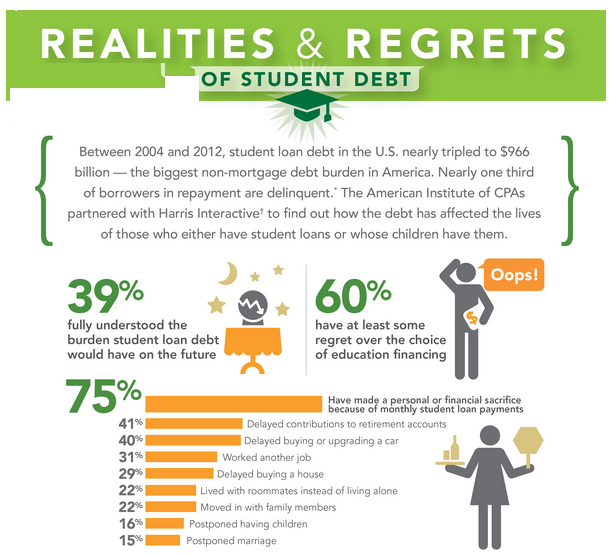 REALITIES & REGRETS
OF STUDENT DEBT

Between 2004 and 2012, student loan debt in the U.S. nearly tripled to $966 billion — the biggest non-mortgage debt burden in America. Nearly one third of borrowers in repayment are delinquent.* The American Institute of CPAs partnered with Harris Interactive† to find out how the debt has affected the lives of those who either have student loans or whose children have them.

39% fully understood the burden student loan debt would have on the future

60% have at least some regret over the choice of education financing

Oops!

$

75% Have made a personal or financial sacrifice because of monthly student loan payments
41% Delayed contributions to retirement accounts
40% Delayed buying or upgrading a car
31% Worked another job
29% Delayed buying a house
22% Lived with roommates instead of living alone
22% Moved in with family members
16% Postponed having children
15% Postponed marriage