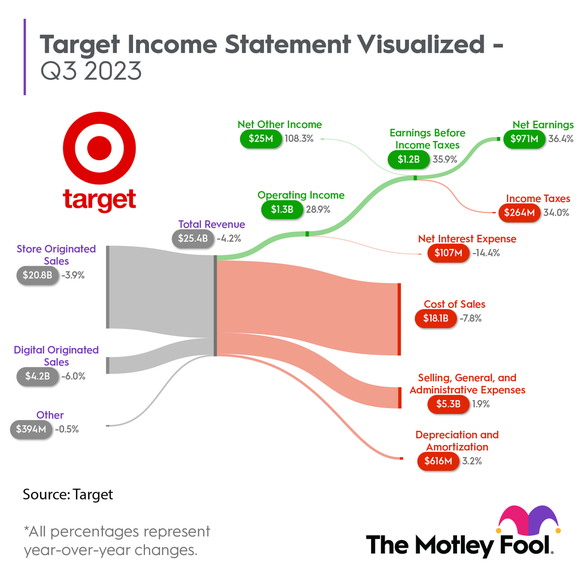 Target Income Statement Visualized - Q3 2023

target

Store Originated Sales
$20.8B -3.9%

Digital Originated Sales
$4.2B -6.0%

Other
$394M -0.5%

Total Revenue
$25.4B -4.2%

Operating Income
$1.3B 28.9%

Net Other Income
$25M 108.3%

Earnings Before Income Taxes
$1.2B 35.9%

Net Earnings
$971M 36.4%

Income Taxes
$264M 34.0%

Net Interest Expense
$107M -14.4%

Cost of Sales
$18.1B -7.8%

Selling, General, and Administrative Expenses
$5.3B 1.9%

Depreciation and Amortization
$616M 3.2%

Source: Target

*All percentages represent year-over-year changes.

The Motley Fool.