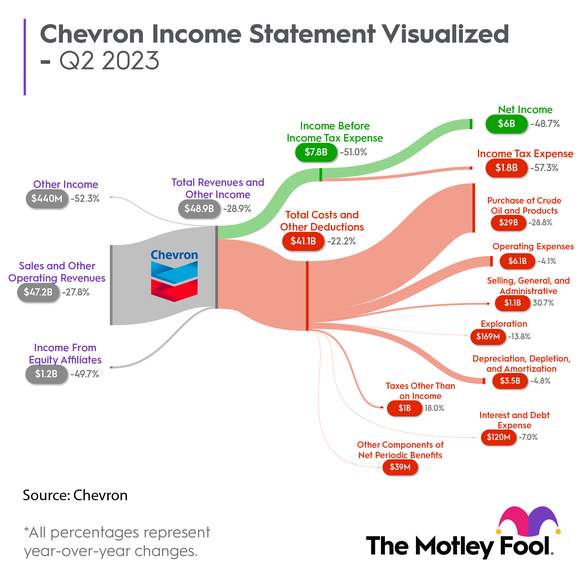 Chevron Income Statement Visualized - Q2 2023

Other Income
$440M -52.3%

Sales and Other Operating Revenues
$47.2B -27.8%

Income From Equity Affiliates
$1.2B -49.7%

Chevron

Total Revenues and Other Income
$48.9B -28.9%

Income Before Income Tax Expense
$7.8B -51.0%

Total Costs and Other Deductions
$41.1B -22.2%

Net Income
$6B -48.7%

Income Tax Expense
$1.8B -57.3%

Purchase of Crude Oil and Products
$29B -28.8%

Operating Expenses
$6.1B -4.1%

Selling, General, and Administrative
$1.1B 30.7%

Exploration
$169M -13.8%

Depreciation, Depletion, and Amortization
$3.5B -4.8%

Taxes Other Than on Income
$1B 18.0%

Interest and Debt Expense
$120M -7.0%

Other Components of Net Periodic Benefits
$39M

Source: Chevron

*All percentages represent year-over-year changes.

The Motley Fool.