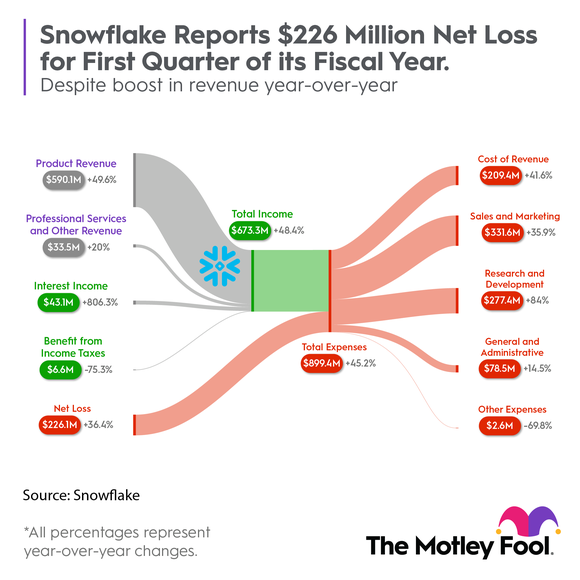 Snowflake Reports $226 Million Net Loss for First Quarter of its Fiscal Year.

Despite boost in revenue year-over-year

Product Revenue
$590.1M +49.6%

Professional Services and Other Revenue
$33.5M +20%

Interest Income
$43.1M +806.3%

Benefit from Income Taxes
$6.6M -75.3%

Net Loss
$226.1M +36.4%

Total Income
$673.3M +48.4%

Total Expenses
$899.4M +45.2%

Cost of Revenue
$209.4M +41.6%

Sales and Marketing
$331.6M +35.9%

Research and Development
$277.4M +84%

General and Administrative
$78.5M +14.5%

Other Expenses
$2.6M -69.8%

Source: Snowflake

*All percentages represent year-over-year changes.

The Motley Fool.