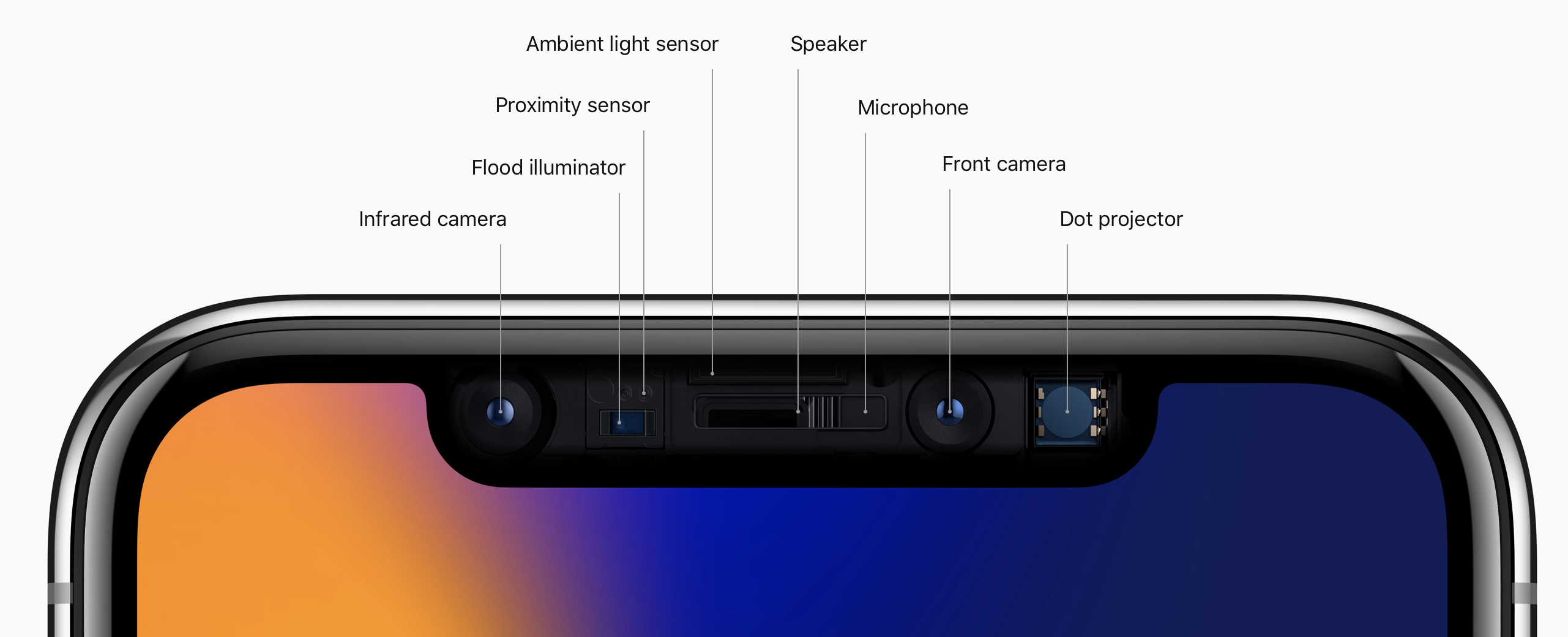 Ambient light sensor
Speaker
Proximity sensor
Microphone
Flood illuminator
Front camera
Infrared camera
Dot projector