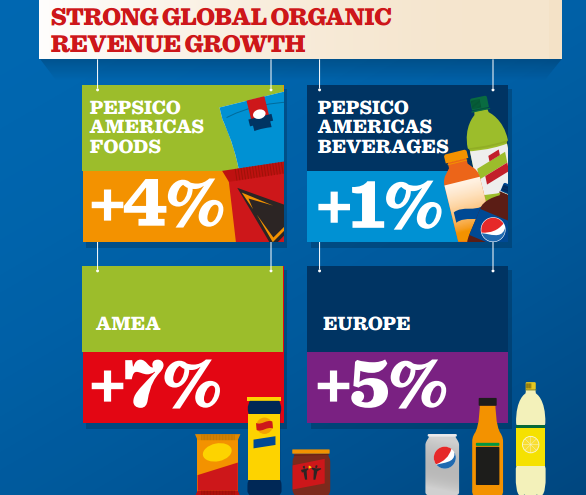 STRONG GLOBAL ORGANIC REVENUE GROWTH

PEPSICO AMERICAS FOODS

+4%

PEPSICO AMERICAS BEVERAGES

+1%

AMEA

+7%

EUROPE

+5%