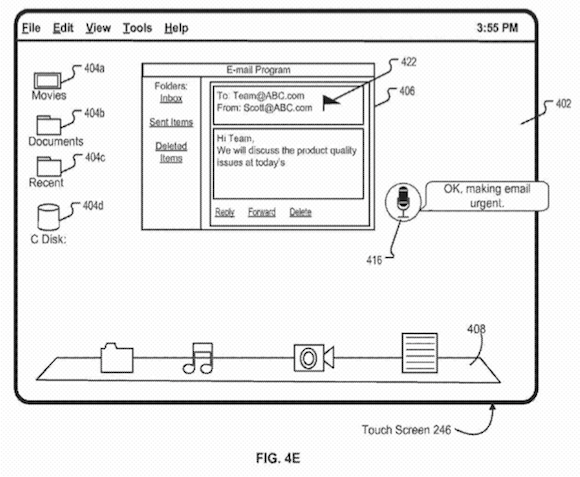 File Edit View Tools Help

3:55 PM

404a
Movies

404b
Documents

404c
Recent

404d
C Disk:

E-mail Program

Folders:
Inbox

Sent Items

Deleted Items

To: Team@ABC.com
From: Scott@ABC.com

Hi Team,
We will discuss the product quality issues at today's

Reply Forward Delete

422

406

402

OK, making email urgent.

416

408

Touch Screen 246

FIG. 4E