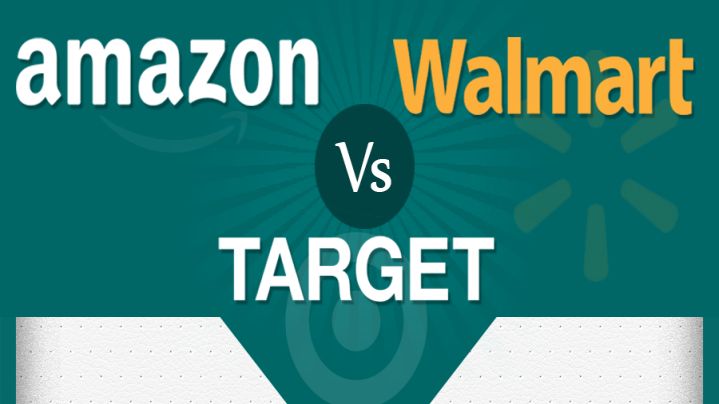 amazon
Walmart
Vs
TARGET