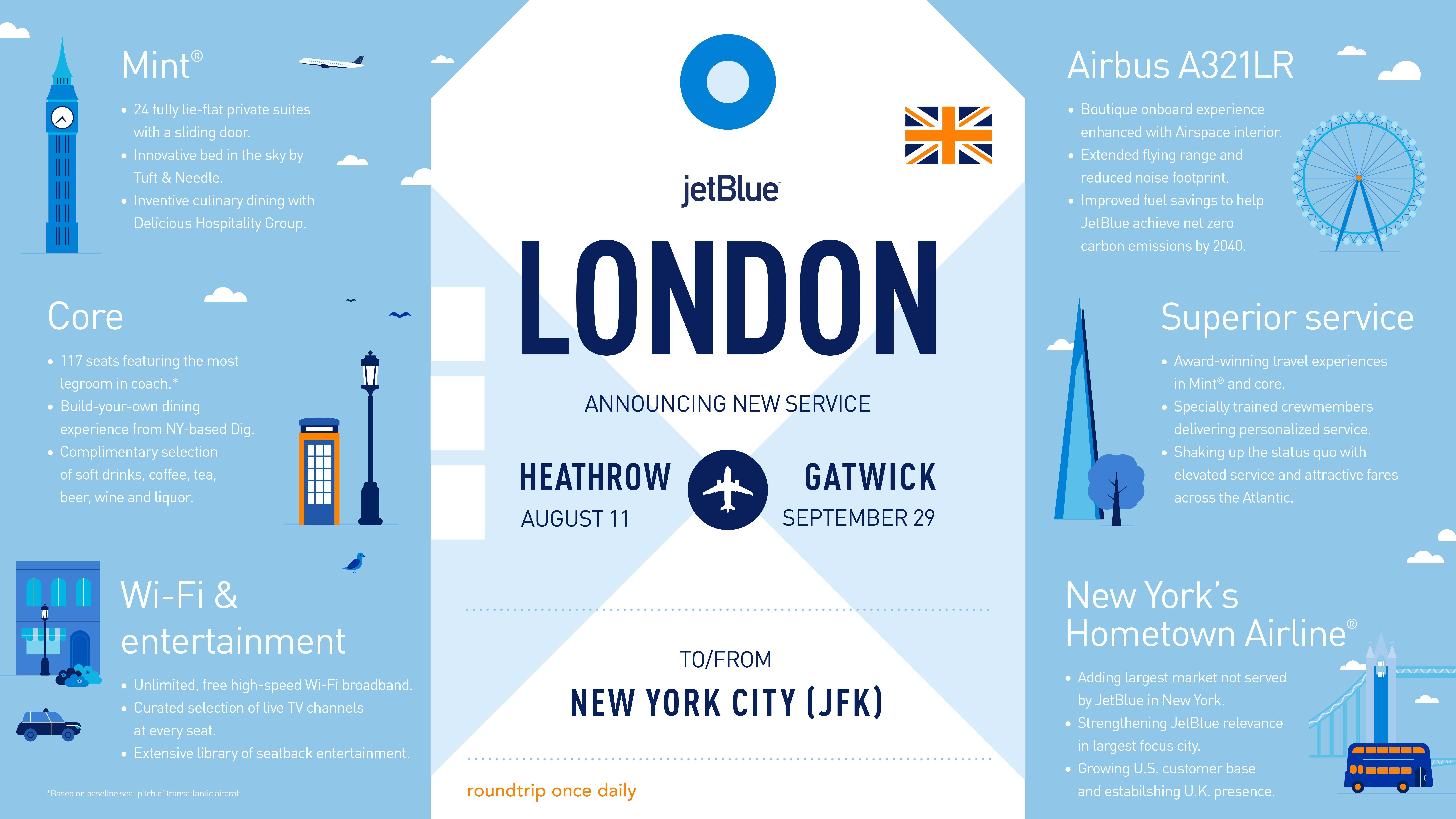 Mint®

• 24 fully lie-flat private suites with a sliding door.
• Innovative bed in the sky by Tuft & Needle.
• Inventive culinary dining with Delicious Hospitality Group.

Core

• 117 seats featuring the most legroom in coach.*
• Build-your-own dining experience from NY-based Dig.
• Complimentary selection of soft drinks, coffee, tea, beer, wine and liquor.

Wi-Fi & entertainment

• Unlimited, free high-speed Wi-Fi broadband.
• Curated selection of live TV channels at every seat.
• Extensive library of seatback entertainment.

*Based on baseline seat pitch of transatlantic aircraft.

jetBlue

LONDON

ANNOUNCING NEW SERVICE

HEATHROW
AUGUST 11

GATWICK
SEPTEMBER 29

TO/FROM
NEW YORK CITY (JFK)

roundtrip once daily

Airbus A321LR

• Boutique onboard experience enhanced with Airspace interior.
• Extended flying range and reduced noise footprint.
• Improved fuel savings to help JetBlue achieve net zero carbon emissions by 2040.

Superior service

• Award-winning travel experiences in Mint® and core.
• Specially trained crewmembers delivering personalized service.
• Shaking up the status quo with elevated service and attractive fares across the Atlantic.

New York's Hometown Airline®

• Adding largest market not served by JetBlue in New York.
• Strengthening JetBlue relevance in largest focus city.
• Growing U.S. customer base and estabilshing U.K. presence.