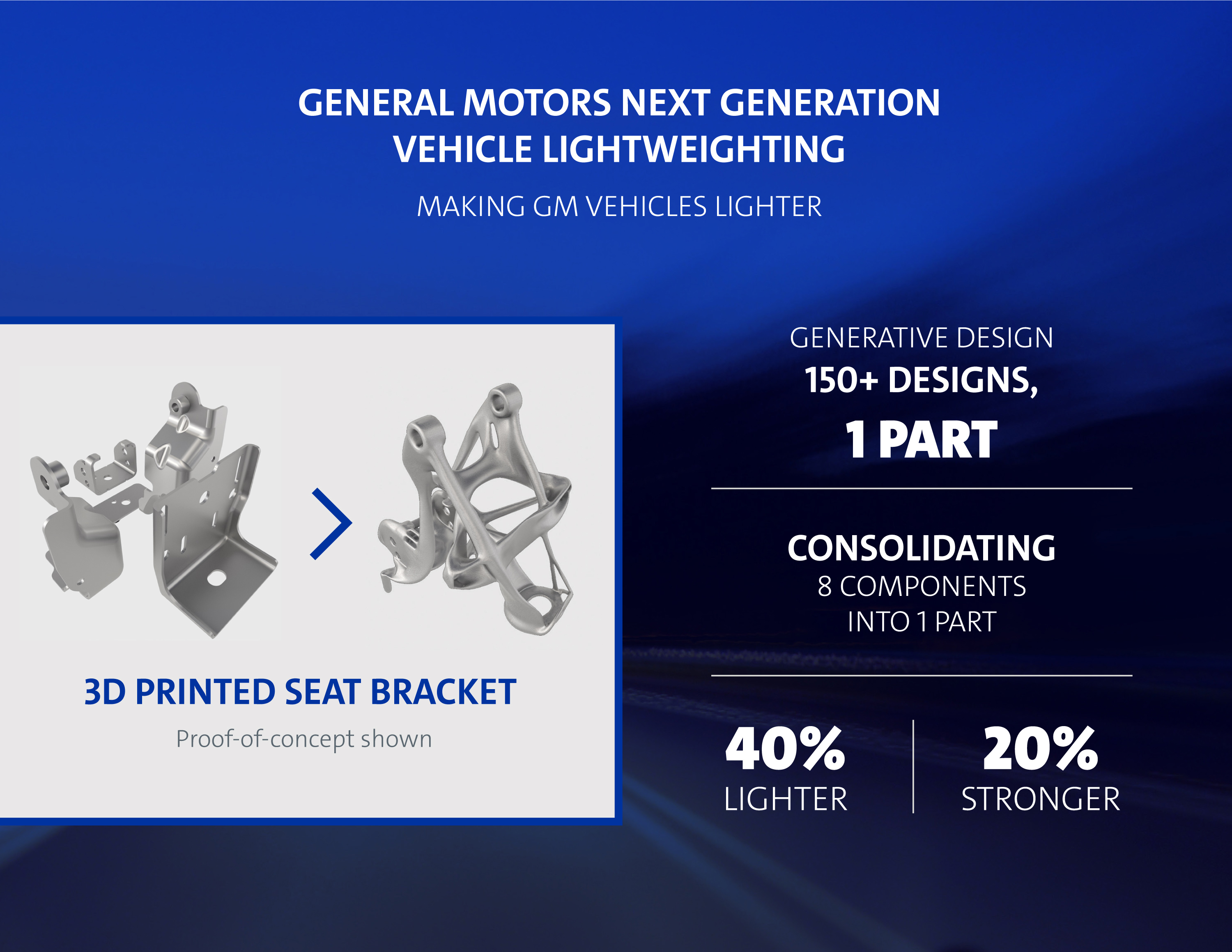 GENERAL MOTORS NEXT GENERATION VEHICLE LIGHTWEIGHTING

MAKING GM VEHICLES LIGHTER

3D PRINTED SEAT BRACKET

Proof-of-concept shown

GENERATIVE DESIGN
150+ DESIGNS,
1 PART

CONSOLIDATING
8 COMPONENTS
INTO 1 PART

40%
LIGHTER

20%
STRONGER