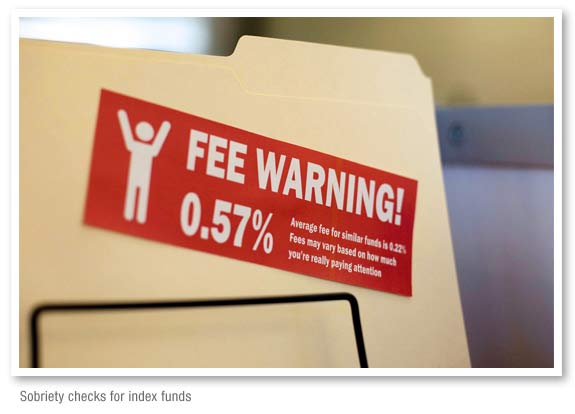 FEE WARNING!
0.57%

Average fee for similar funds is 0.22%
Fees may vary based on how much
you're really paying attention

Sobriety checks for index funds