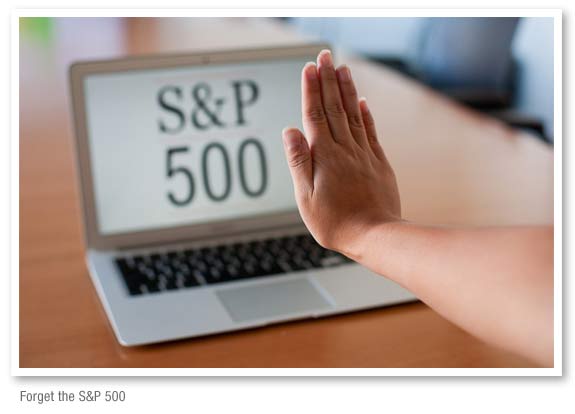 S&P
500

Forget the S&P 500