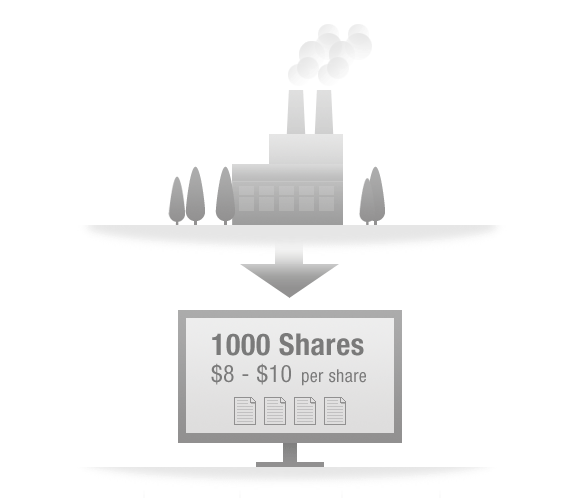 1000 Shares
\$8 - \$10 per share