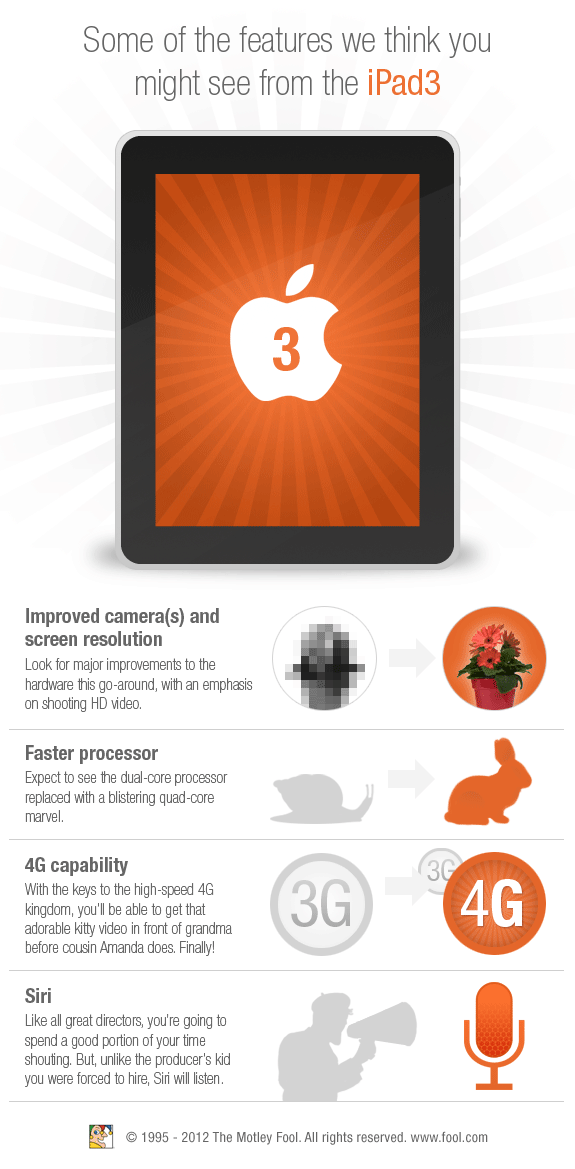 Some of the features we think you might see from the iPad3

3

Improved camera(s) and screen resolution
Look for major improvements to the hardware this go-around, with an emphasis on shooting HD video.

Faster processor
Expect to see the dual-core processor replaced with a blistering quad-core marvel.

4G capability
With the keys to the high-speed 4G kingdom, you'll be able to get that adorable kitty video in front of grandma before cousin Amanda does. Finally!

3G

3G

4G

Siri
Like all great directors, you're going to spend a good portion of your time shouting. But, unlike the producer's kid you were forced to hire, Siri will listen.

© 1995 - 2012 The Motley Fool. All rights reserved. www.fool.com