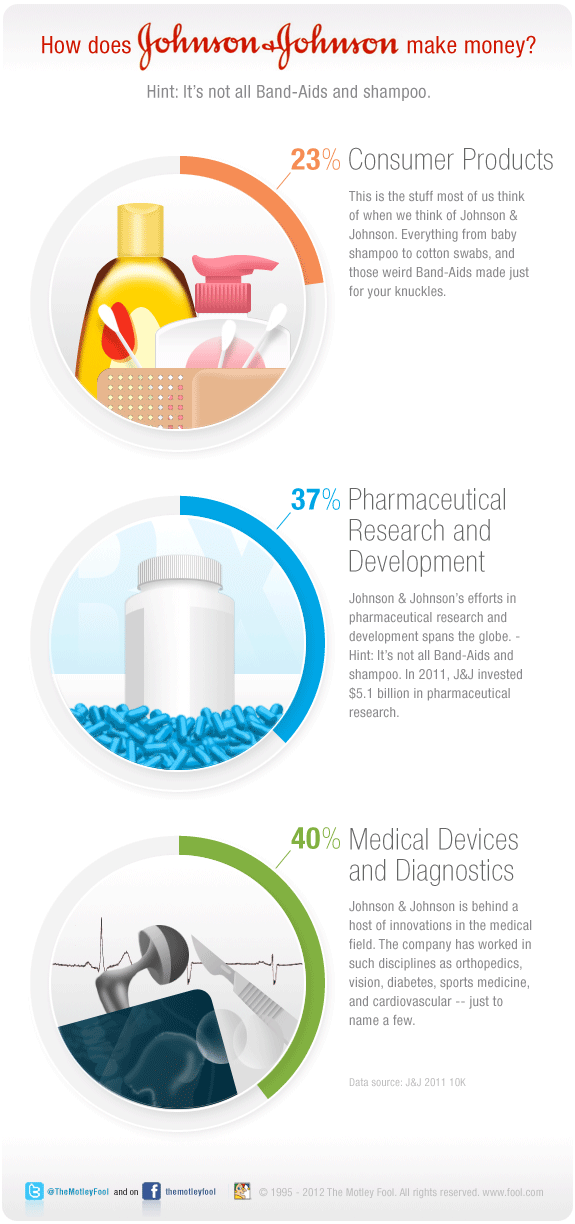 How does Johnson & Johnson make money?

Hint: It's not all Band-Aids and shampoo.

23% Consumer Products

This is the stuff most of us think of when we think of Johnson & Johnson. Everything from baby shampoo to cotton swabs, and those weird Band-Aids made just for your knuckles.

37% Pharmaceutical Research and Development

Johnson & Johnson's efforts in pharmaceutical research and development spans the globe. - Hint: It's not all Band-Aids and shampoo. In 2011, J&J invested $5.1 billion in pharmaceutical research.

40% Medical Devices and Diagnostics

Johnson & Johnson is behind a host of innovations in the medical field. The company has worked in such disciplines as orthopedics, vision, diabetes, sports medicine, and cardiovascular -- just to name a few.

Data source: J&J 2011 10K

@TheMotleyFool and on themotleyfool © 1995 - 2012 The Motley Fool. All rights reserved. www.fool.com