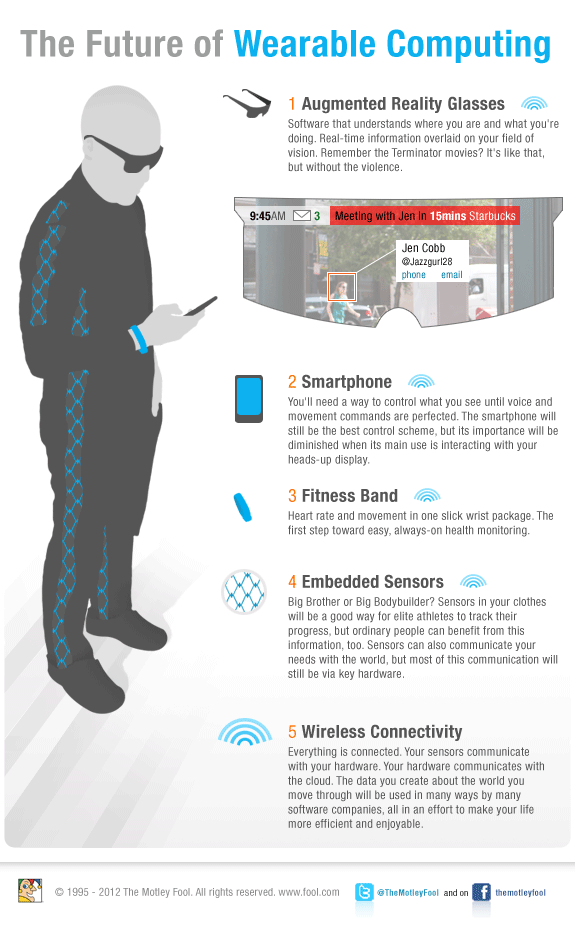 The Future of Wearable Computing

1 Augmented Reality Glasses
Software that understands where you are and what you're doing. Real-time information overlaid on your field of vision. Remember the Terminator movies? It's like that, but without the violence.

9:45AM 3 Meeting with Jen in 15mins Starbucks

Jen Cobb
@Jazzgurl28
phone email

2 Smartphone
You'll need a way to control what you see until voice and movement commands are perfected. The smartphone will still be the best control scheme, but its importance will be diminished when its main use is interacting with your heads-up display.

3 Fitness Band
Heart rate and movement in one slick wrist package. The first step toward easy, always-on health monitoring.

4 Embedded Sensors
Big Brother or Big Bodybuilder? Sensors in your clothes will be a good way for elite athletes to track their progress, but ordinary people can benefit from this information, too. Sensors can also communicate your needs with the world, but most of this communication will still be via key hardware.

5 Wireless Connectivity
Everything is connected. Your sensors communicate with your hardware. Your hardware communicates with the cloud. The data you create about the world you move through will be used in many ways by many software companies, all in an effort to make your life more efficient and enjoyable.

© 1995 - 2012 The Motley Fool. All rights reserved. www.fool.com @TheMotleyFool and on themotleyfool