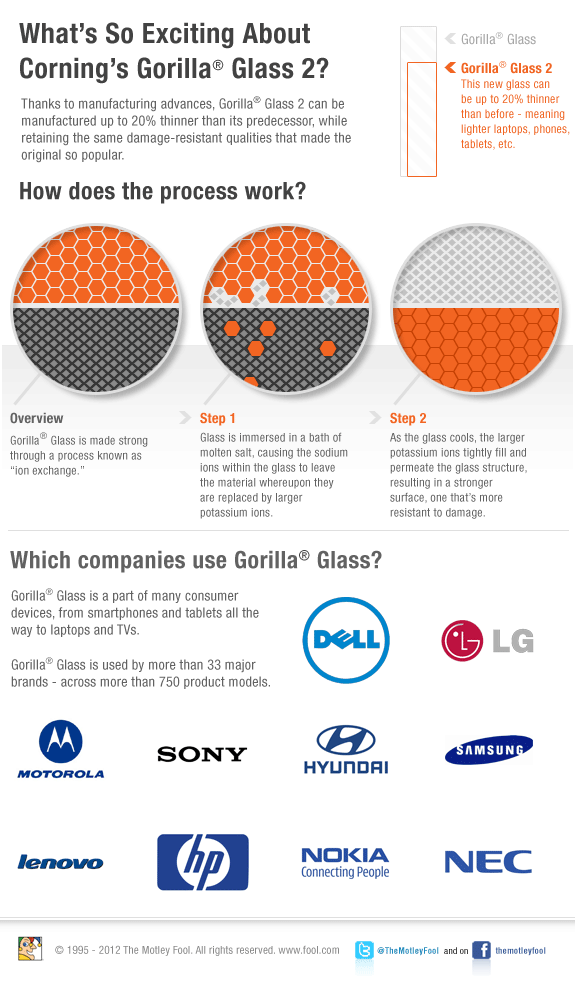 What's So Exciting About Corning's Gorilla® Glass 2?

Thanks to manufacturing advances, Gorilla® Glass 2 can be manufactured up to 20% thinner than its predecessor, while retaining the same damage-resistant qualities that made the original so popular.

Gorilla® Glass

Gorilla® Glass 2
This new glass can be up to 20% thinner than before - meaning lighter laptops, phones, tablets, etc.

How does the process work?

Overview
Gorilla® Glass is made strong through a process known as "ion exchange."

Step 1
Glass is immersed in a bath of molten salt, causing the sodium ions within the glass to leave the material whereupon they are replaced by larger potassium ions.

Step 2
As the glass cools, the larger potassium ions tightly fill and permeate the glass structure, resulting in a stronger surface, one that's more resistant to damage.

Which companies use Gorilla® Glass?

Gorilla® Glass is a part of many consumer devices, from smartphones and tablets all the way to laptops and TVs.

Gorilla® Glass is used by more than 33 major brands - across more than 750 product models.

DELL

LG

MOTOROLA

SONY

HYUNDAI

SAMSUNG

lenovo

hp

NOKIA
Connecting People

NEC

© 1995 - 2012 The Motley Fool. All rights reserved. www.fool.com @TheMotleyFool and on themotleyfool