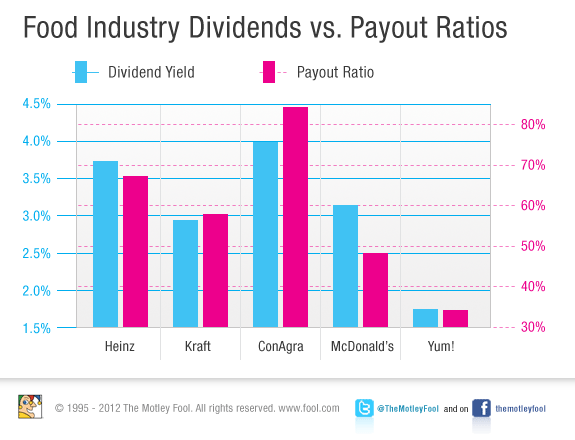 Food Industry Dividends vs. Payout Ratios

Dividend Yield
Payout Ratio

4.5%
4.0%
3.5%
3.0%
2.5%
2.0%
1.5%

80%
70%
60%
50%
40%
30%

Heinz
Kraft
ConAgra
McDonald's
Yum!

© 1995 - 2012 The Motley Fool. All rights reserved. www.fool.com

@TheMotleyFool and on themotleyfool