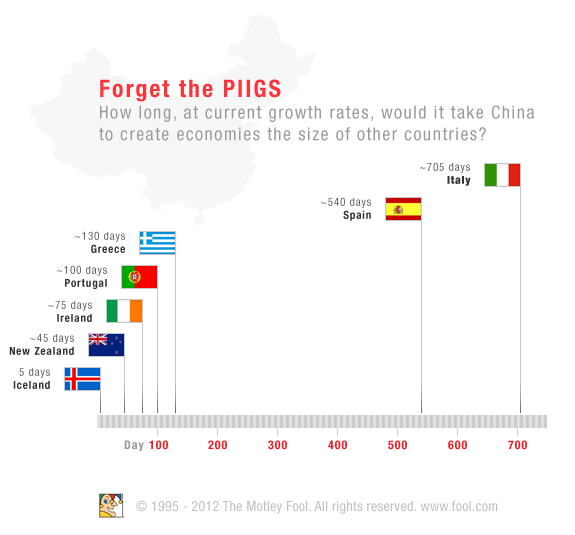 Forget the PIIGS
How long, at current growth rates, would it take China to create economies the size of other countries?

~705 days
Italy

~540 days
Spain

~130 days
Greece

~100 days
Portugal

~75 days
Ireland

~45 days
New Zealand

5 days
Iceland

Day 100 200 300 400 500 600 700

© 1995 - 2012 The Motley Fool. All rights reserved. www.fool.com