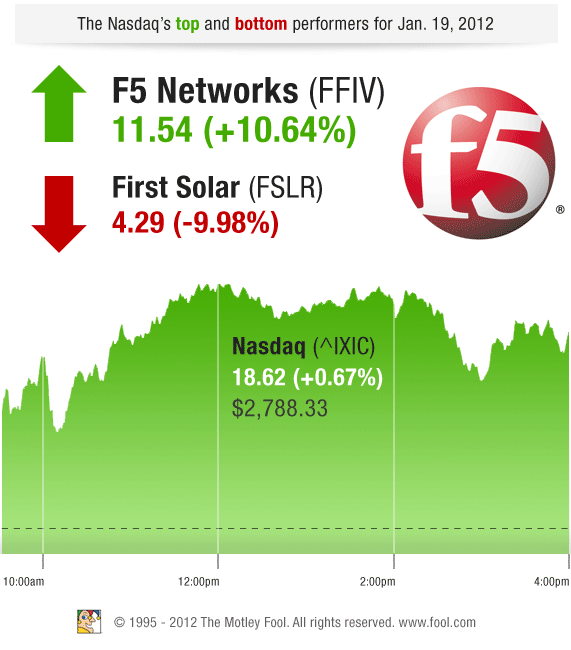 The Nasdaq's top and bottom performers for Jan. 19, 2012

F5 Networks (FFIV)
11.54 (+10.64%)

First Solar (FSLR)
4.29 (-9.98%)

f5 ®

Nasdaq (^IXIC)
18.62 (+0.67%)
$2,788.33

10:00am
12:00pm
2:00pm
4:00pm

© 1995 - 2012 The Motley Fool. All rights reserved. www.fool.com