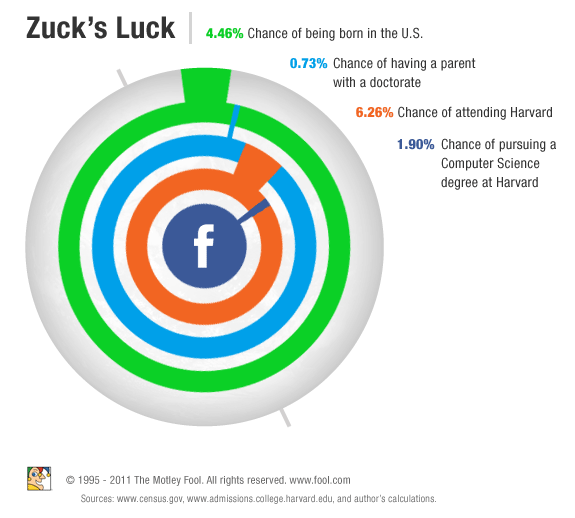 Zuck's Luck

4.46% Chance of being born in the U.S.

0.73% Chance of having a parent with a doctorate

6.26% Chance of attending Harvard

1.90% Chance of pursuing a Computer Science degree at Harvard

f

© 1995 - 2011 The Motley Fool. All rights reserved. www.fool.com

Sources: www.census.gov, www.admissions.college.harvard.edu, and author's calculations.