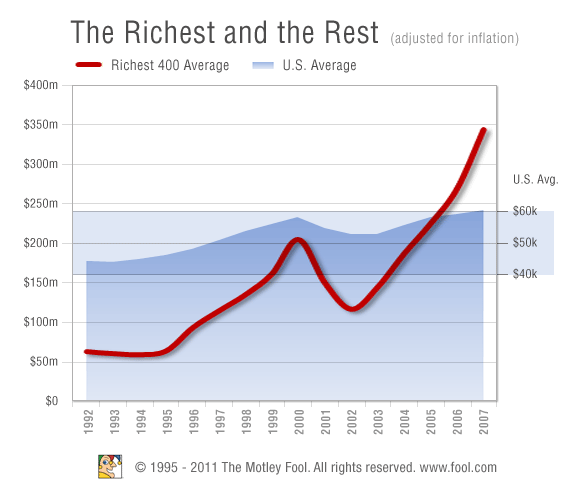 The Richest and the Rest (adjusted for inflation)

Richest 400 Average
U.S. Average

$400m
$350m
$300m
$250m
$200m
$150m
$100m
$50m
$0

U.S. Avg.
$60k
$50k
$40k

1992
1993
1994
1995
1996
1997
1998
1999
2000
2001
2002
2003
2004
2005
2006
2007

© 1995 - 2011 The Motley Fool. All rights reserved. www.fool.com