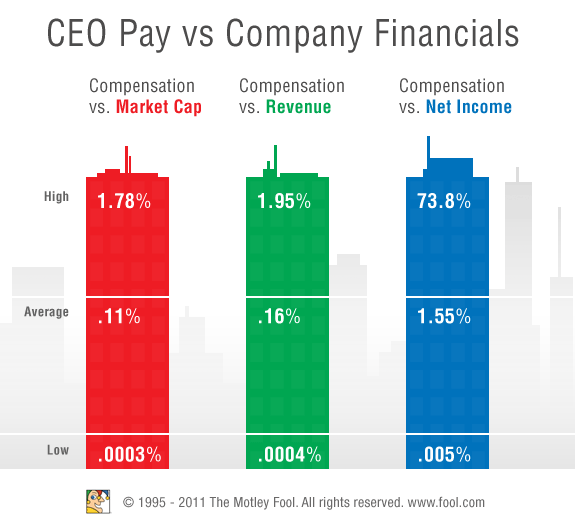 CEO Pay vs Company Financials

|  | Compensation vs. Market Cap | Compensation vs. Revenue | Compensation vs. Net Income |
|---|---|---|---|
| High | 1.78% | 1.95% | 73.8% |
| Average | .11% | .16% | 1.55% |
| Low | .0003% | .0004% | .005% |

© 1995 - 2011 The Motley Fool. All rights reserved. www.fool.com