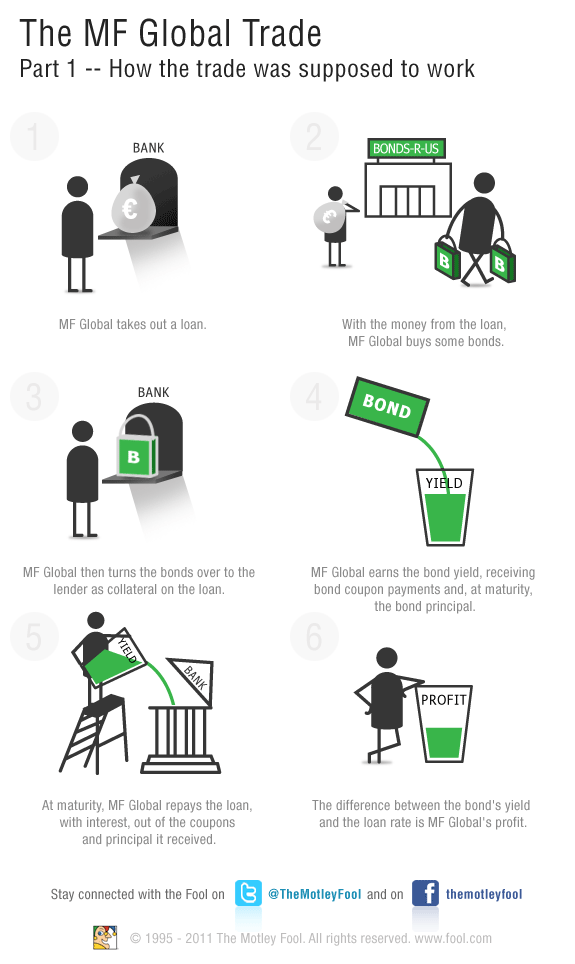 The MF Global Trade

Part 1 -- How the trade was supposed to work

1

BANK

€

MF Global takes out a loan.

2

BONDS-R-US

€

B

B

With the money from the loan, MF Global buys some bonds.

3

BANK

B

MF Global then turns the bonds over to the lender as collateral on the loan.

4

BOND

YIELD

MF Global earns the bond yield, receiving bond coupon payments and, at maturity, the bond principal.

5

YIELD

BANK

At maturity, MF Global repays the loan, with interest, out of the coupons and principal it received.

6

PROFIT

The difference between the bond's yield and the loan rate is MF Global's profit.

Stay connected with the Fool on @TheMotleyFool and on themotleyfool

© 1995 - 2011 The Motley Fool. All rights reserved. www.fool.com