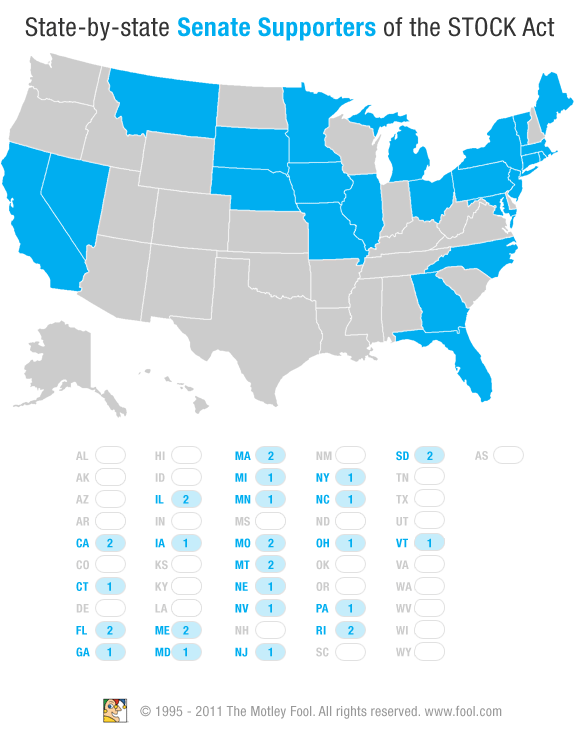 State-by-state Senate Supporters of the STOCK Act

AL
AK
AZ
AR
CA 2
CO
CT 1
DE
FL 2
GA 1

HI
ID
IL 2
IN
IA 1
KS
KY
LA
ME 2
MD 1

MA 2
MI 1
MN 1
MS
MO 2
MT 2
NE 1
NV 1
NH
NJ 1

NM
NY 1
NC 1
ND
OH 1
OK
OR
PA 1
RI 2
SC

SD 2
TN
TX
UT
VT 1
VA
WA
WV
WI
WY

AS

© 1995 - 2011 The Motley Fool. All rights reserved. www.fool.com