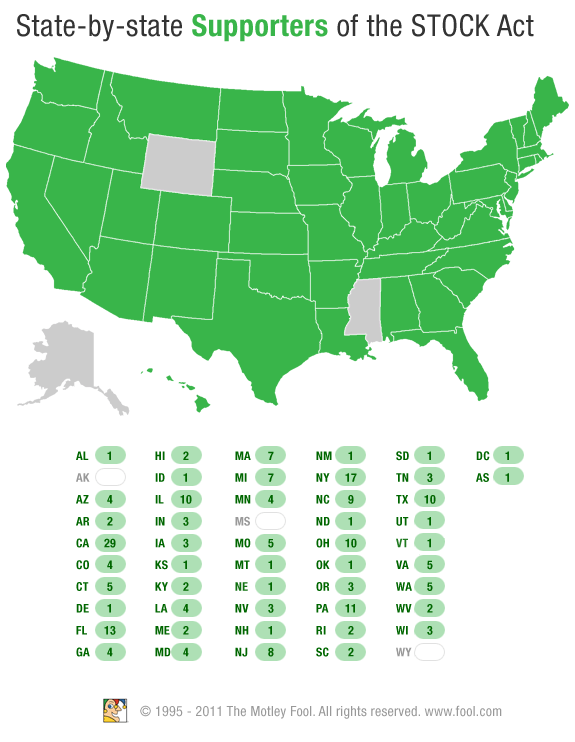 State-by-state Supporters of the STOCK Act

AL 1
AK
AZ 4
AR 2
CA 29
CO 4
CT 5
DE 1
FL 13
GA 4

HI 2
ID 1
IL 10
IN 3
IA 3
KS 1
KY 2
LA 4
ME 2
MD 4

MA 7
MI 7
MN 4
MS
MO 5
MT 1
NE 1
NV 3
NH 1
NJ 8

NM 1
NY 17
NC 9
ND 1
OH 10
OK 1
OR 3
PA 11
RI 2
SC 2

SD 1
TN 3
TX 10
UT 1
VT 1
VA 5
WA 5
WV 2
WI 3
WY

DC 1
AS 1

© 1995 - 2011 The Motley Fool. All rights reserved. www.fool.com