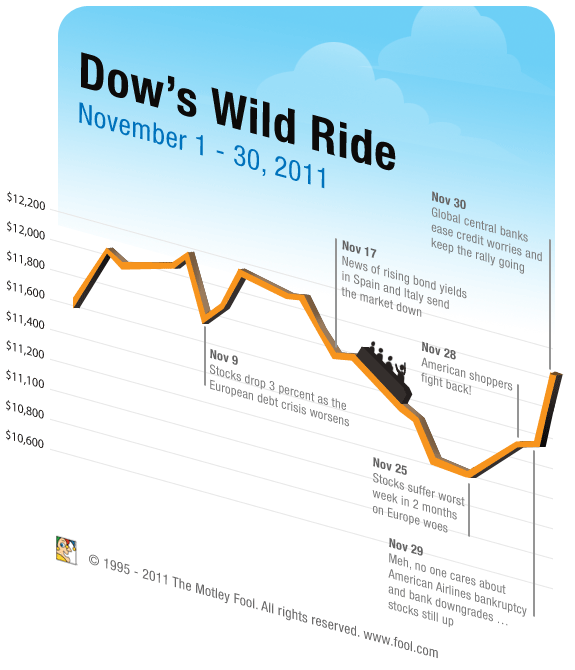 Dow's Wild Ride
November 1 - 30, 2011

$12,200
$12,000
$11,800
$11,600
$11,400
$11,200
$11,100
$10,800
$10,600

Nov 9
Stocks drop 3 percent as the European debt crisis worsens

Nov 17
News of rising bond yields in Spain and Italy send the market down

Nov 25
Stocks suffer worst week in 2 months on Europe woes

Nov 28
American shoppers fight back!

Nov 29
Meh, no one cares about American Airlines bankruptcy and bank downgrades ... stocks still up

Nov 30
Global central banks ease credit worries and keep the rally going

© 1995 - 2011 The Motley Fool. All rights reserved. www.fool.com