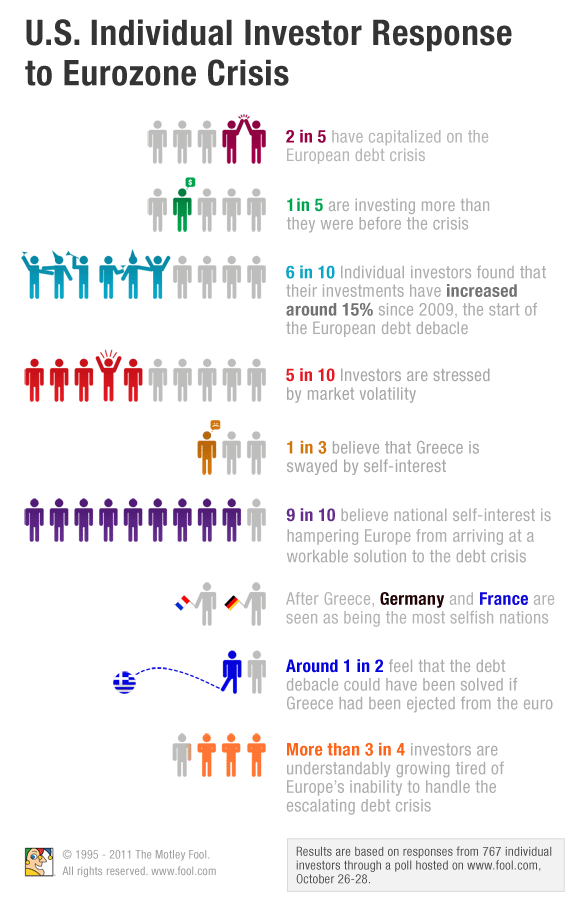 U.S. Individual Investor Response to Eurozone Crisis

2 in 5 have capitalized on the European debt crisis

$

1 in 5 are investing more than they were before the crisis

6 in 10 Individual investors found that their investments have increased around 15% since 2009, the start of the European debt debacle

5 in 10 Investors are stressed by market volatility

1 in 3 believe that Greece is swayed by self-interest

9 in 10 believe national self-interest is hampering Europe from arriving at a workable solution to the debt crisis

After Greece, Germany and France are seen as being the most selfish nations

Around 1 in 2 feel that the debt debacle could have been solved if Greece had been ejected from the euro

More than 3 in 4 investors are understandably growing tired of Europe's inability to handle the escalating debt crisis

© 1995 - 2011 The Motley Fool. All rights reserved. www.fool.com

Results are based on responses from 767 individual investors through a poll hosted on www.fool.com, October 26-28.