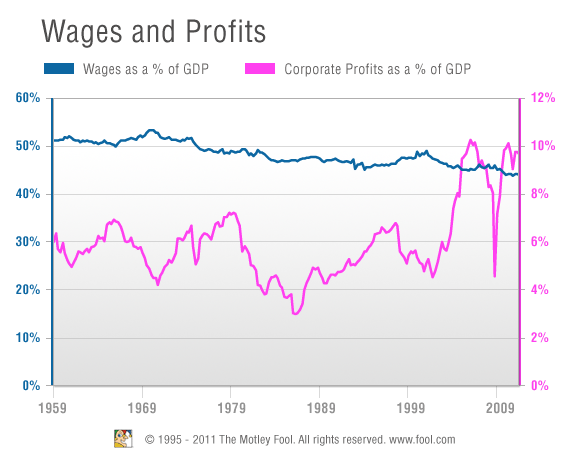 Wages and Profits

Wages as a % of GDP

Corporate Profits as a % of GDP

60%
50%
40%
30%
20%
10%
0%

12%
10%
8%
6%
4%
2%
0%

1959
1969
1979
1989
1999
2009

© 1995 - 2011 The Motley Fool. All rights reserved. www.fool.com