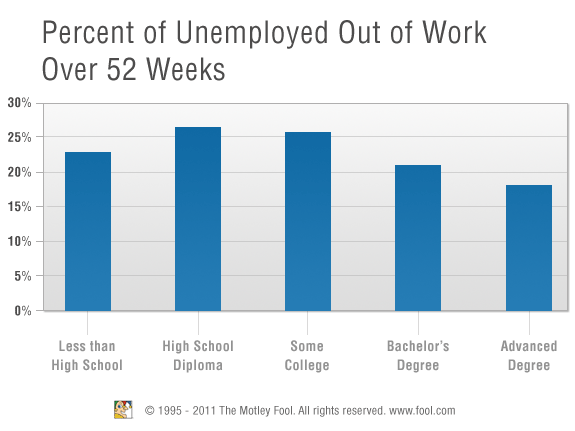 Percent of Unemployed Out of Work Over 52 Weeks

30%
25%
20%
15%
10%
5%
0%

Less than High School
High School Diploma
Some College
Bachelor's Degree
Advanced Degree

© 1995 - 2011 The Motley Fool. All rights reserved. www.fool.com