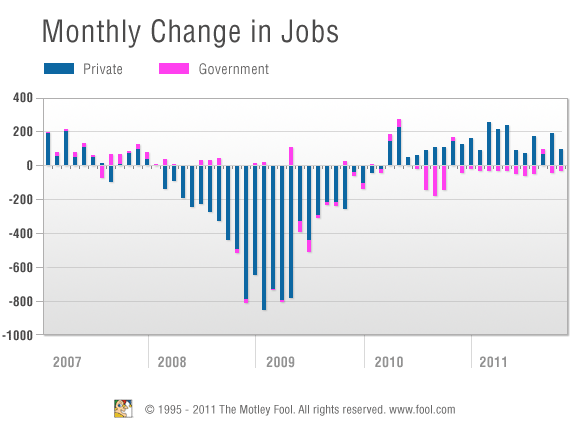 Monthly Change in Jobs

Private Government

400
200
0
-200
-400
-600
-800
-1000

2007 2008 2009 2010 2011

© 1995 - 2011 The Motley Fool. All rights reserved. www.fool.com